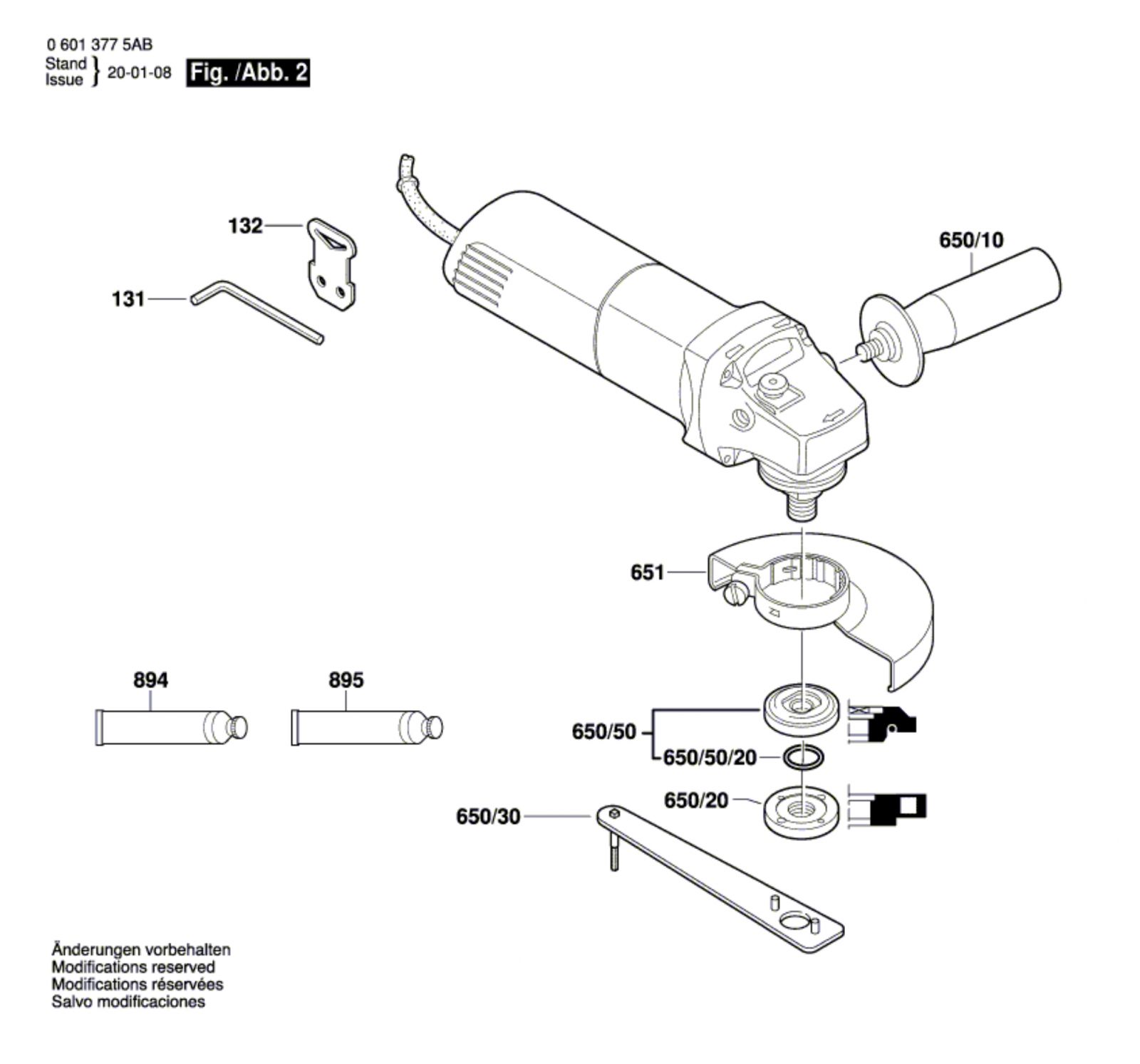 0 601 377 5AB
Stand
Issue } 20-01-08 Fig. /Abb. 2

132
131
650/10
651
894
895
650/50
650/50/20
650/20
650/30

Änderungen vorbehalten
Modifications reserved
Modifications réservées
Salvo modificaciones